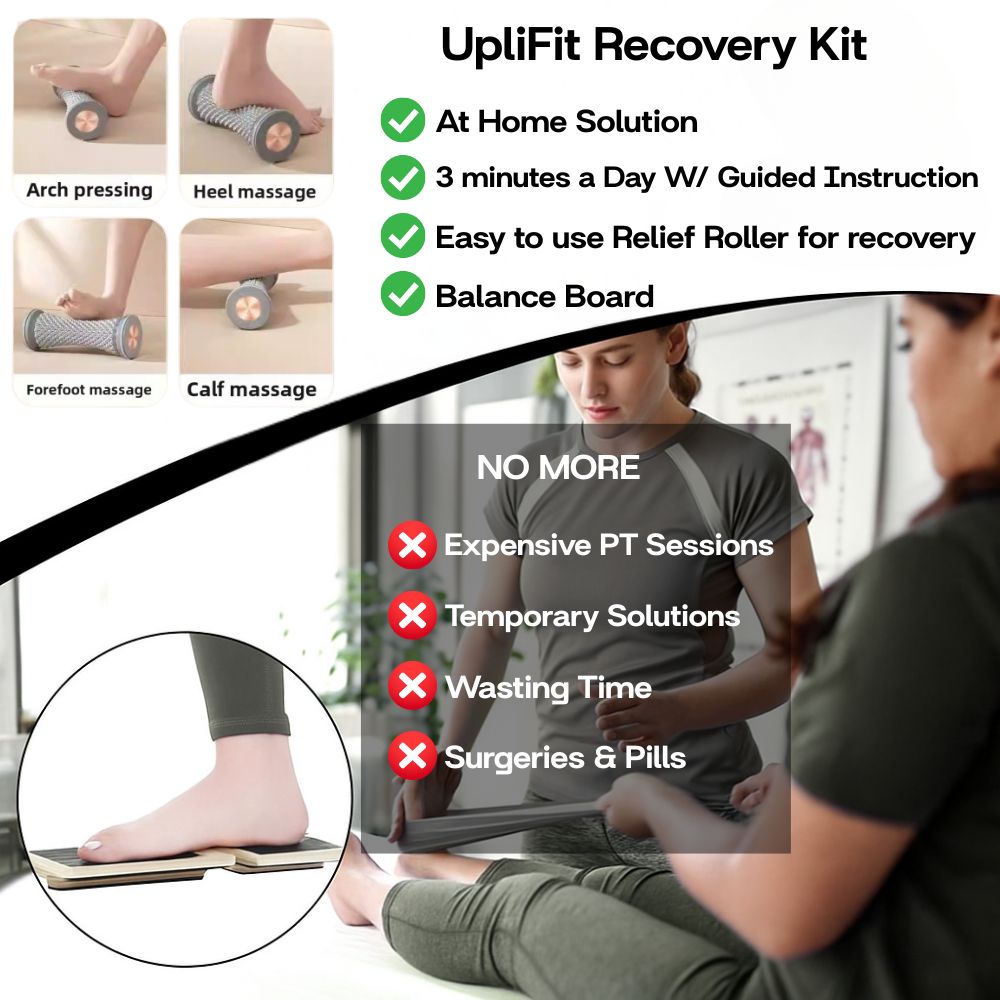 Arch pressing

Heel massage

Forefoot massage

Calf massage

UpliFit Recovery Kit

At Home Solution

3 minutes a Day W/ Guided Instruction

Easy to use Relief Roller for recovery

Balance Board

NO MORE

Expensive PT Sessions

Temporary Solutions

Wasting Time

Surgeries & Pills